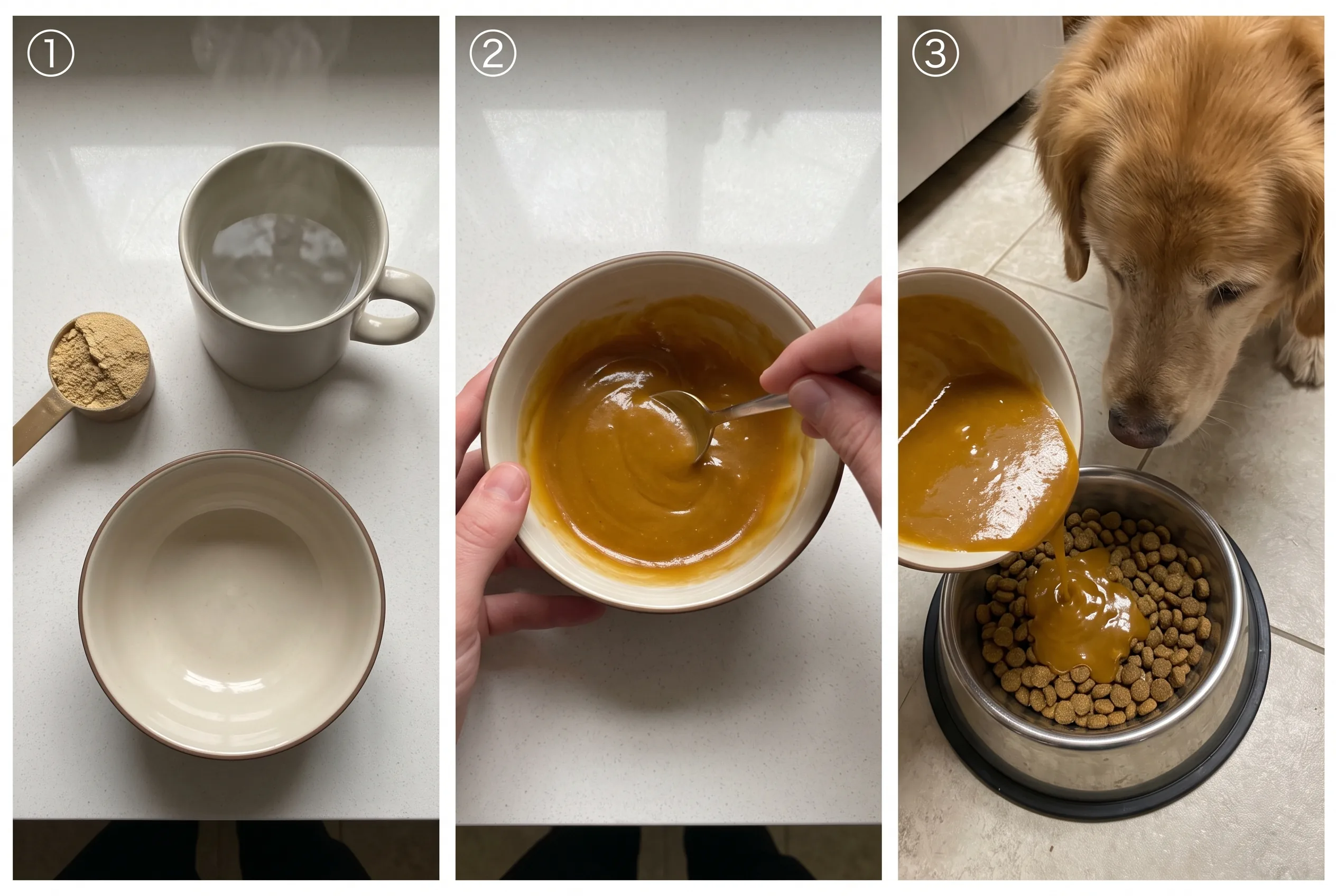 ①

②

③